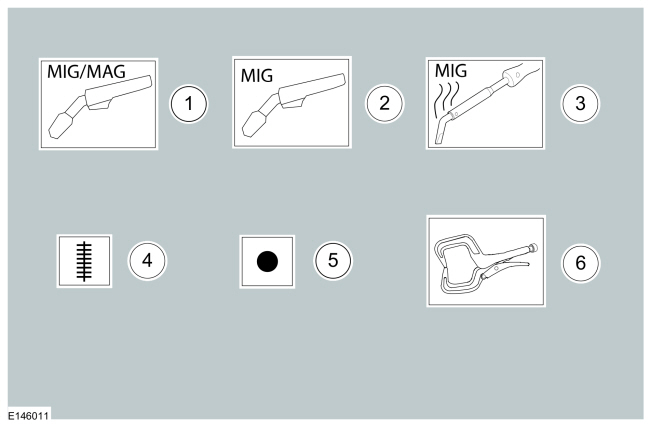 MIG/MAG
1
MIG
2
MIG
3
4
5
6
E146011