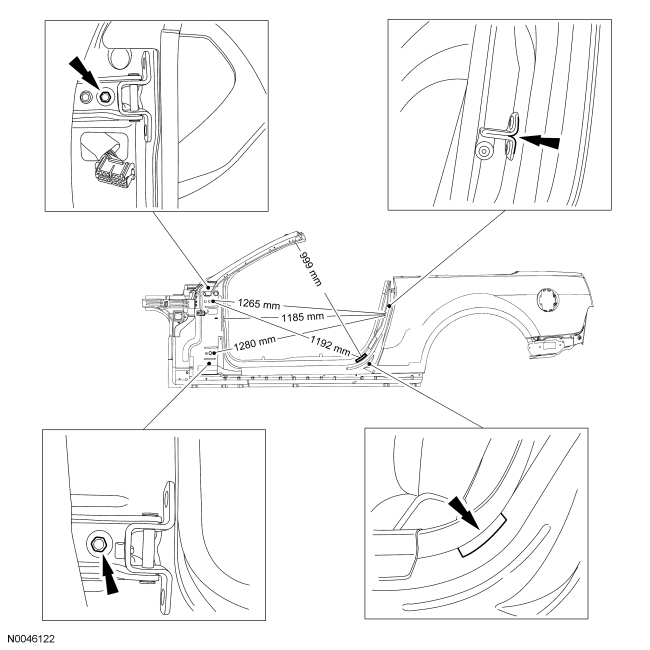 999 mm
1265 mm
1185 mm
1280 mm
1192 mm
N0046122