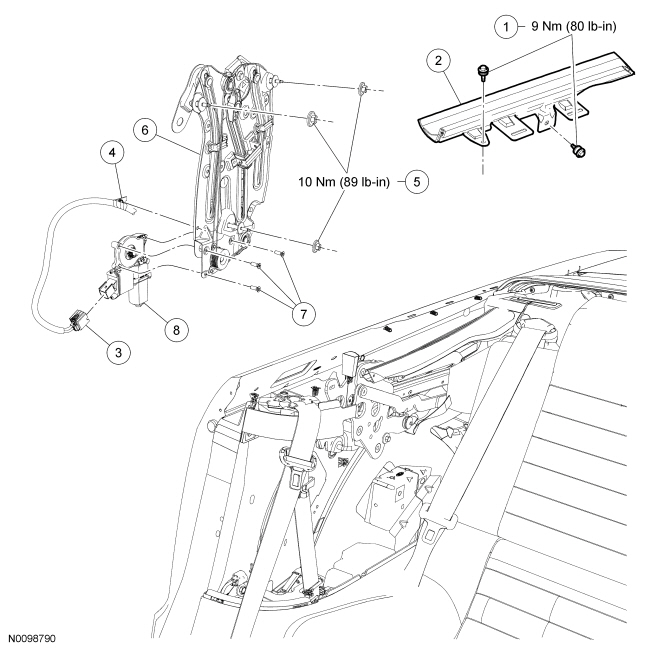 1 9 Nm (80 lb-in)

2

6

4

10 Nm (89 lb-in) 5

7

8

3

N0098790