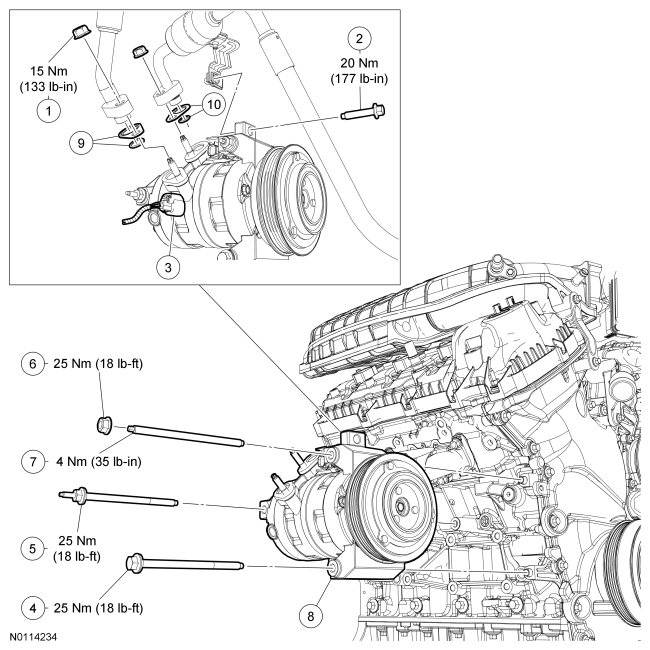 15 Nm
(133 lb-in)
1

2
20 Nm
(177 lb-in)

10

9

3

6 25 Nm (18 lb-ft)

7 4 Nm (35 lb-in)

5 25 Nm
(18 lb-ft)

4 25 Nm (18 lb-ft)

8

N0114234