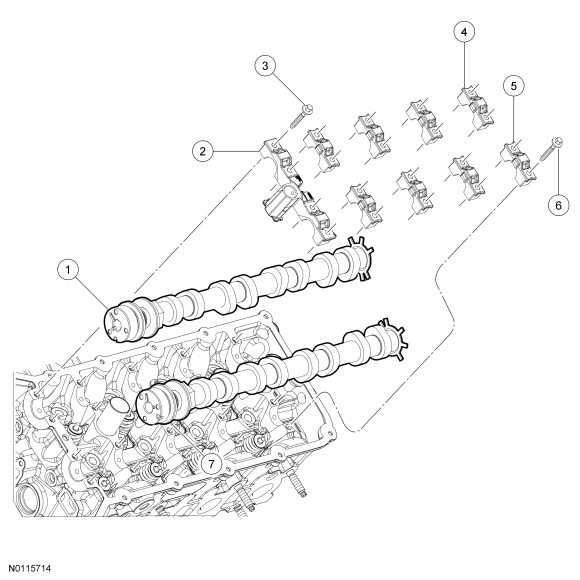 4
3
5
2
6
1
7
N0115714