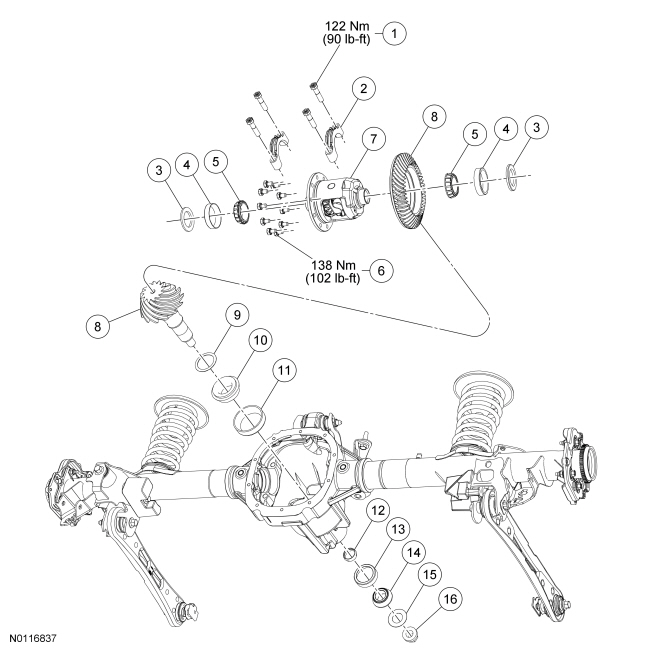 122 Nm
(90 lb-ft)
1
2
8
7
5
4
3
3
4
5
138 Nm
(102 lb-ft)
6
8
9
10
11
12
13
14
15
16
N0116837