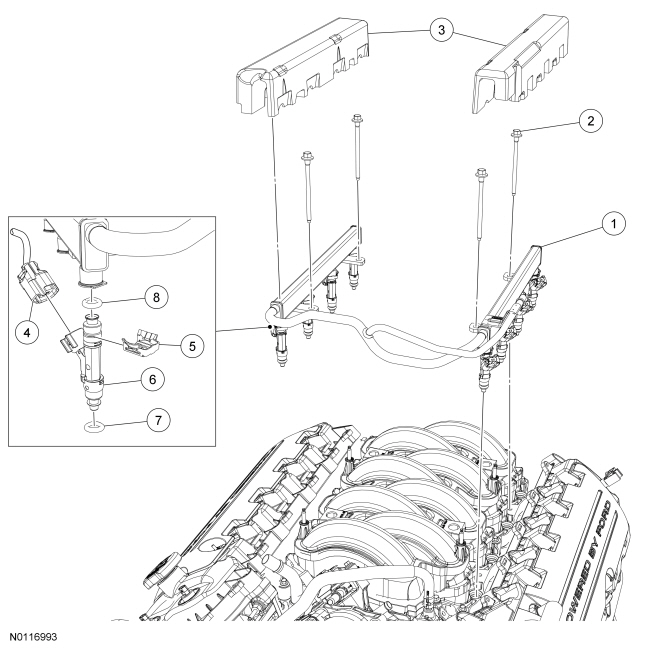 3
2
1
8
4
5
6
7
POWERED BY FORD
N0116993