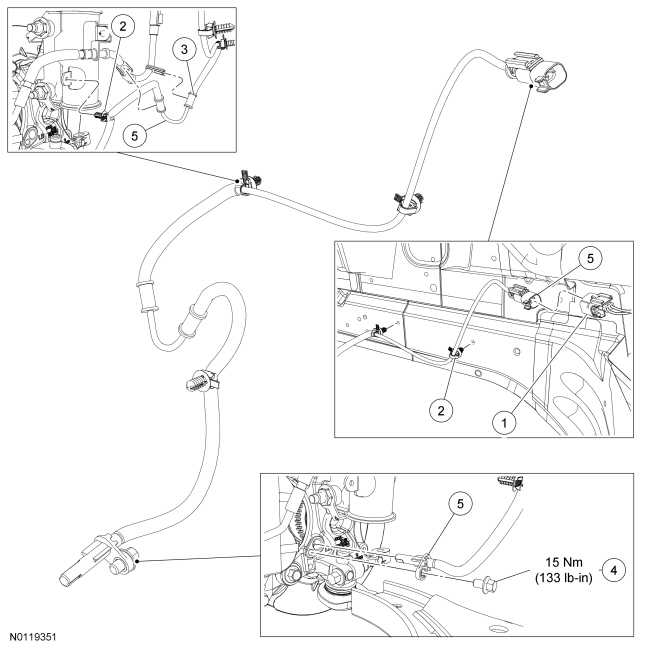 2
3
5
5
2
1
5
15 Nm
(133 lb-in)
4
N0119351