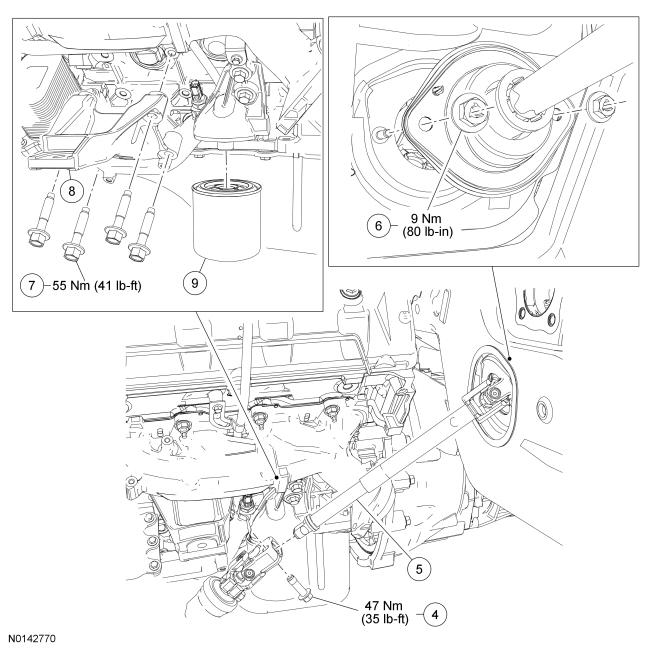 8

7 55 Nm (41 lb-ft)

9

6 9 Nm (80 lb-in)

5

47 Nm (35 lb-ft) 4

N0142770