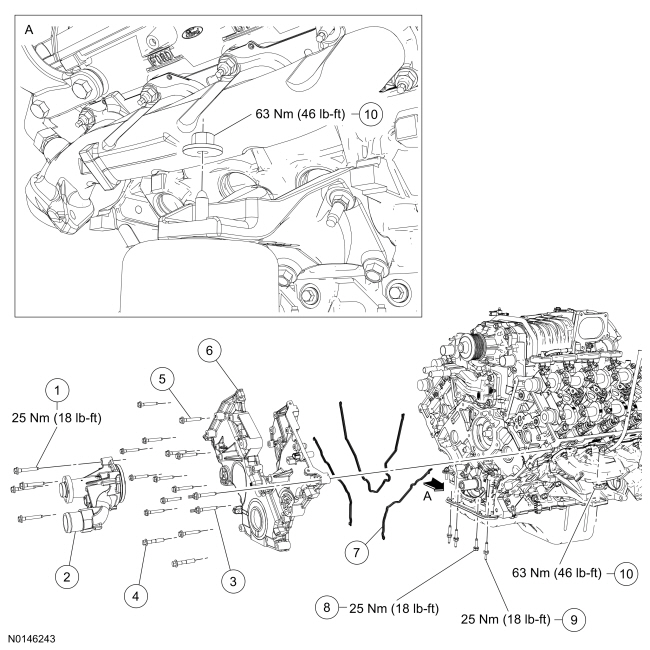 A

63 Nm (46 lb-ft) 10

6

5

1

25 Nm (18 lb-ft)

A

2

4

3

7

63 Nm (46 lb-ft) 10

8 25 Nm (18 lb-ft)

25 Nm (18 lb-ft) 9

N0146243